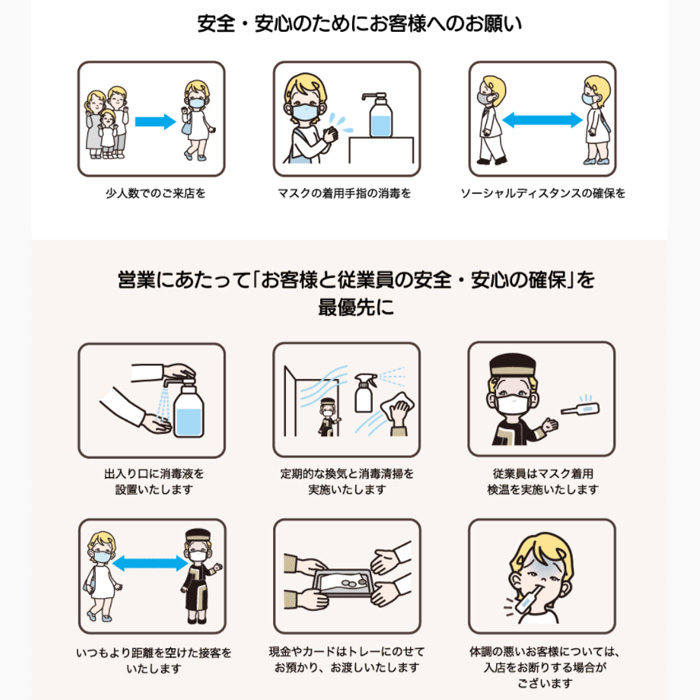 安全・安心のためにお客様へのお願い

少人数でのご来店を

マスクの着用手指の消毒を

ソーシャルディスタンスの確保を

営業にあたって「お客様と従業員の安全・安心の確保」を最優先に

出入り口に消毒液を設置いたします

定期的な換気と消毒清掃を実施いたします

従業員はマスク着用検温を実施いたします

いつもより距離を空けた接客をいたします

現金やカードはトレーにのせてお預かり、お渡しいたします

体調の悪いお客様については、入店をお断りする場合がございます